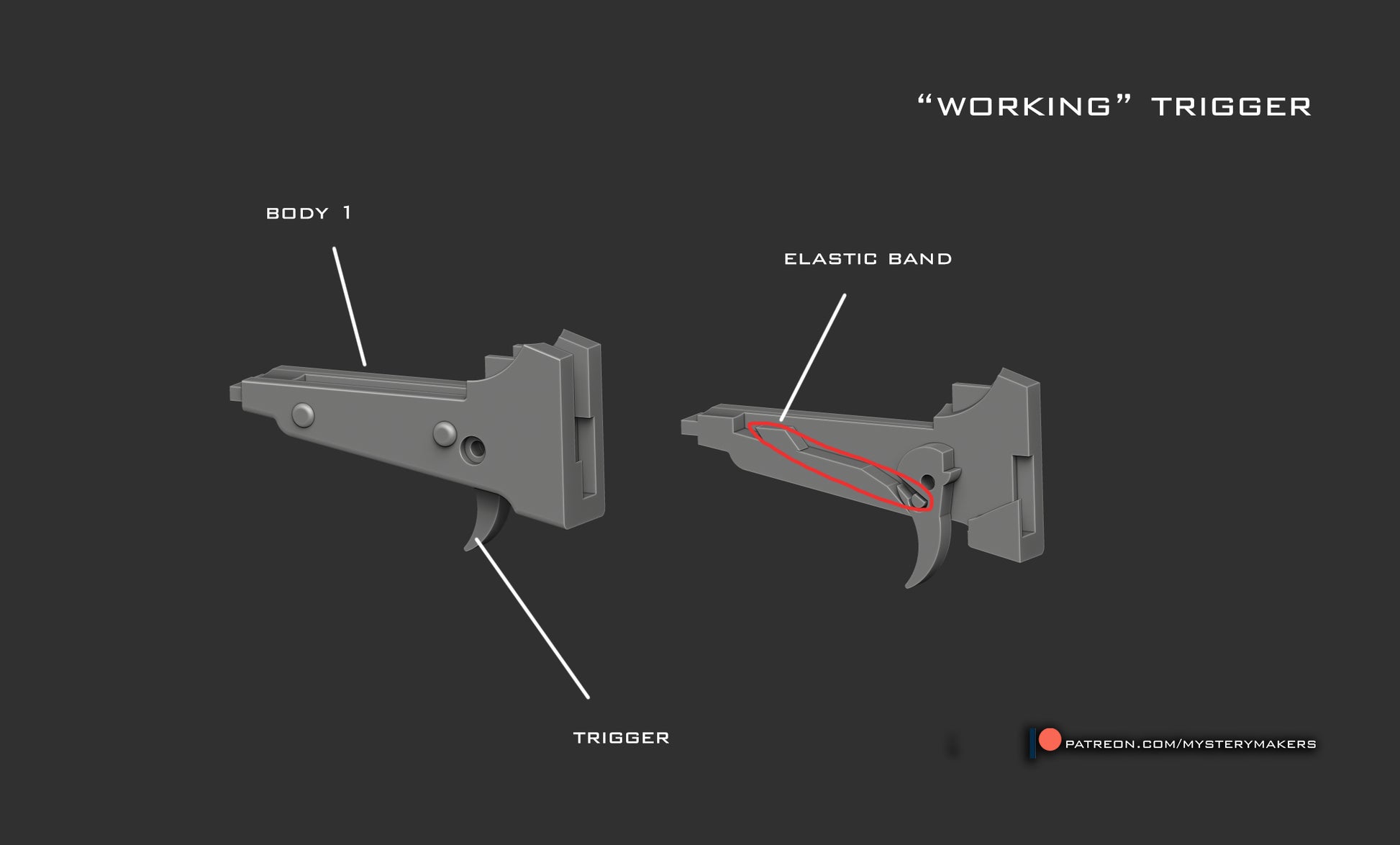 “WORKING” TRIGGER

BODY 1

ELASTIC BAND

TRIGGER

PATREON.COM/MYSTERYMAKERS